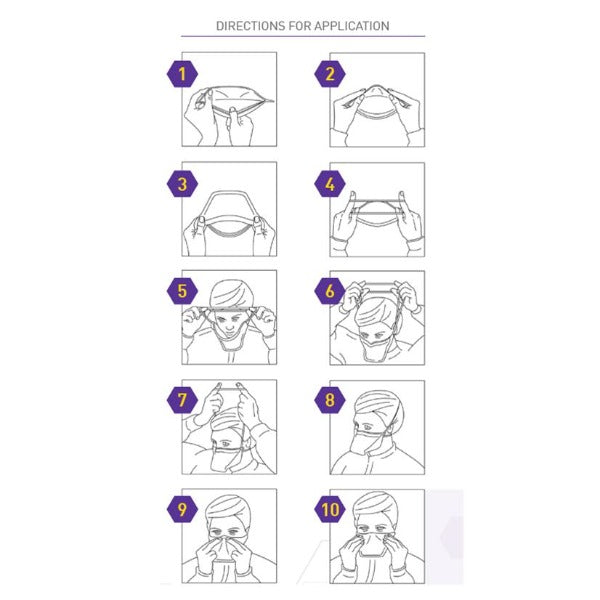 DIRECTIONS FOR APPLICATION

1

2

3

4

5

6

7

8

9

10