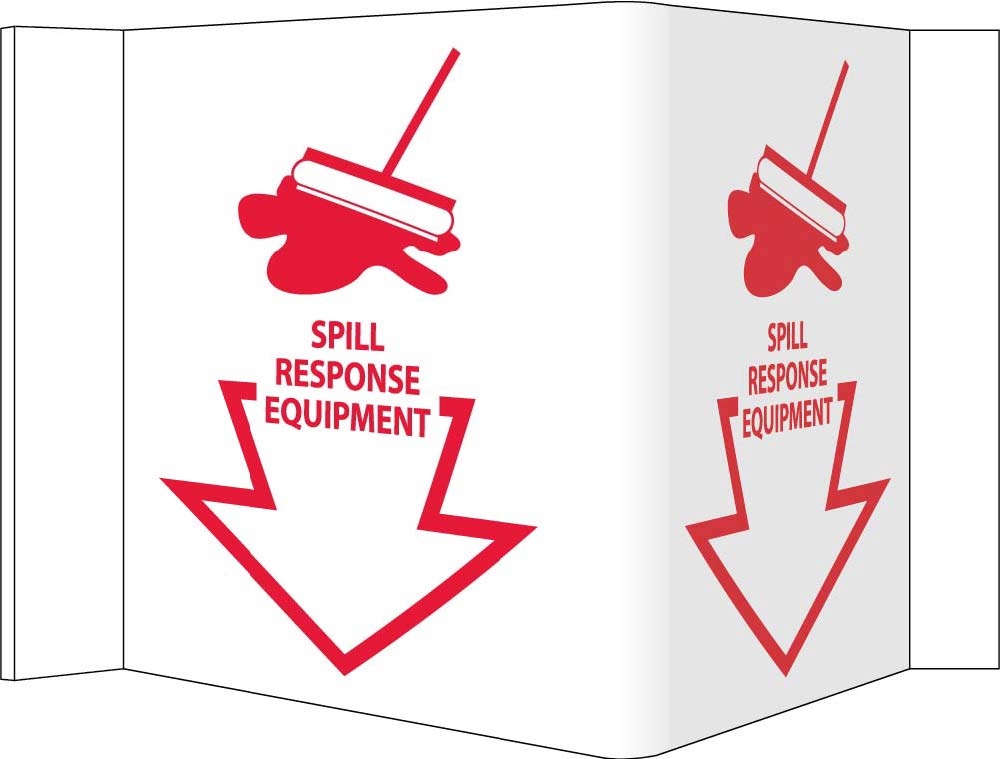 SPILL RESPONSE EQUIPMENT

SPILL RESPONSE EQUIPMENT