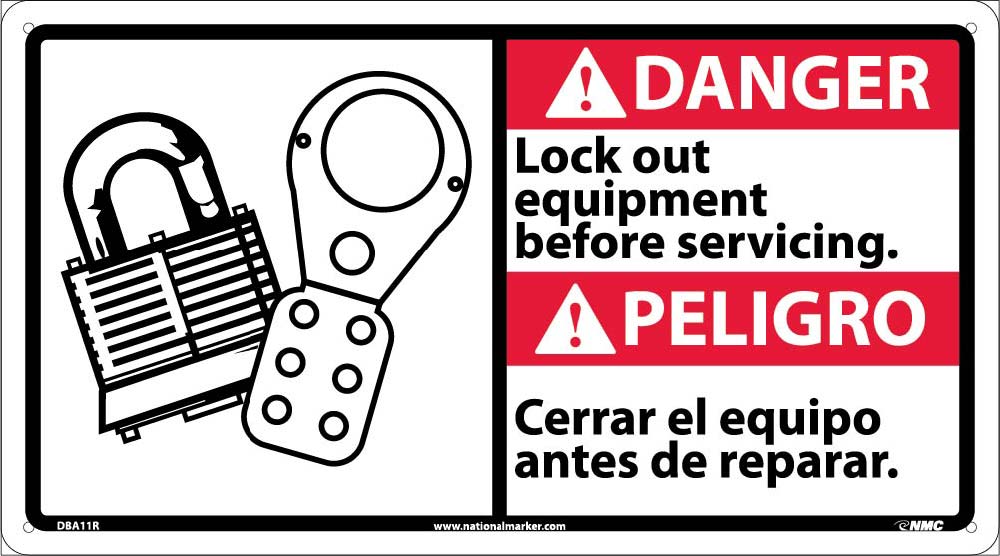 DANGER

Lock out equipment before servicing.

PELIGRO

Cerrar el equipo antes de reparar.

DBA11R

www.nationalmarker.com

NMC