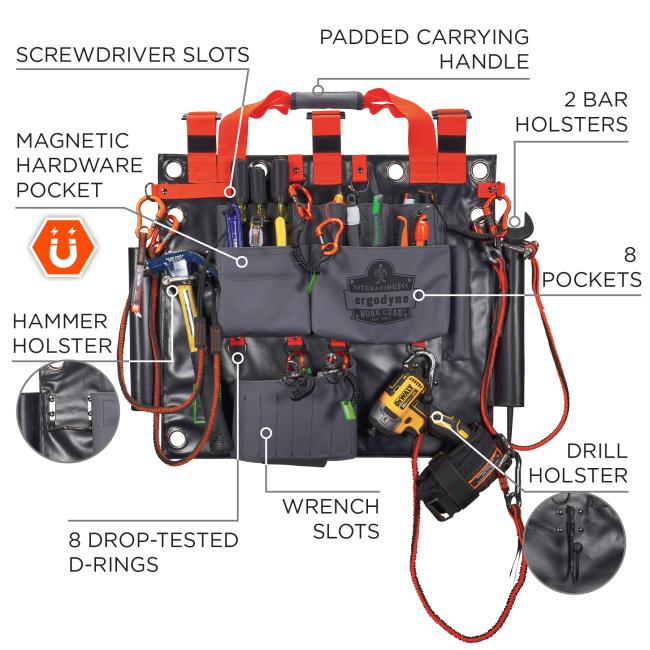 SCREWDRIVER SLOTS

PADDED CARRYING HANDLE

2 BAR HOLSTERS

MAGNETIC HARDWARE POCKET

8 POCKETS

TENACIOUS
ergodyne
WORK GEAR

HAMMER HOLSTER

DEWALT

DRILL HOLSTER

WRENCH SLOTS

8 DROP-TESTED D-RINGS