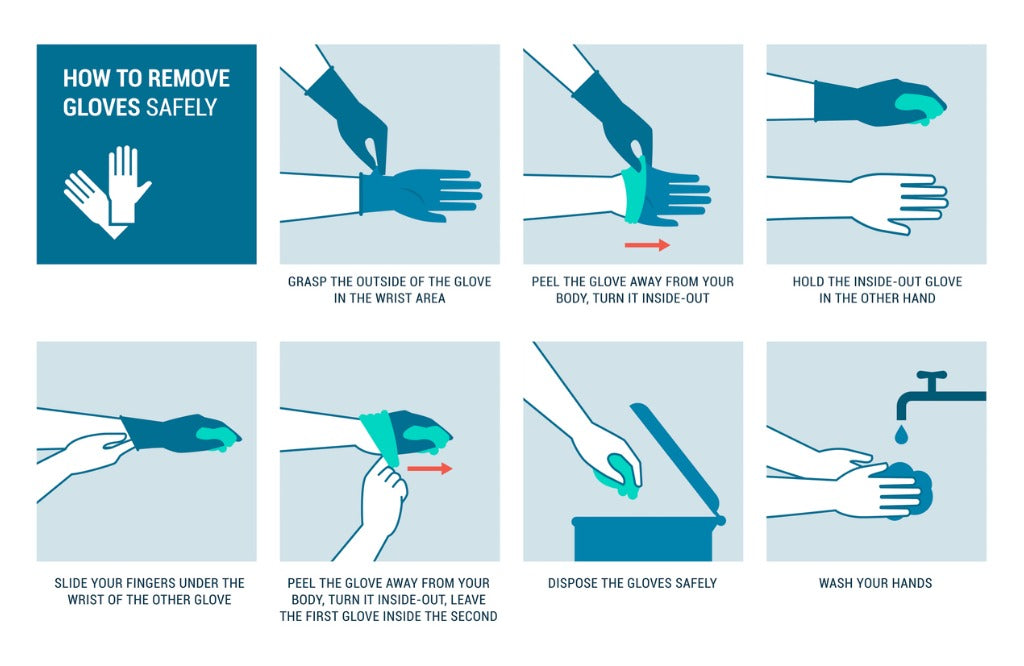 HOW TO REMOVE GLOVES SAFELY

GRASP THE OUTSIDE OF THE GLOVE IN THE WRIST AREA

PEEL THE GLOVE AWAY FROM YOUR BODY, TURN IT INSIDE-OUT

HOLD THE INSIDE-OUT GLOVE IN THE OTHER HAND

SLIDE YOUR FINGERS UNDER THE WRIST OF THE OTHER GLOVE

PEEL THE GLOVE AWAY FROM YOUR BODY, TURN IT INSIDE-OUT, LEAVE THE FIRST GLOVE INSIDE THE SECOND

DISPOSE THE GLOVES SAFELY

WASH YOUR HANDS